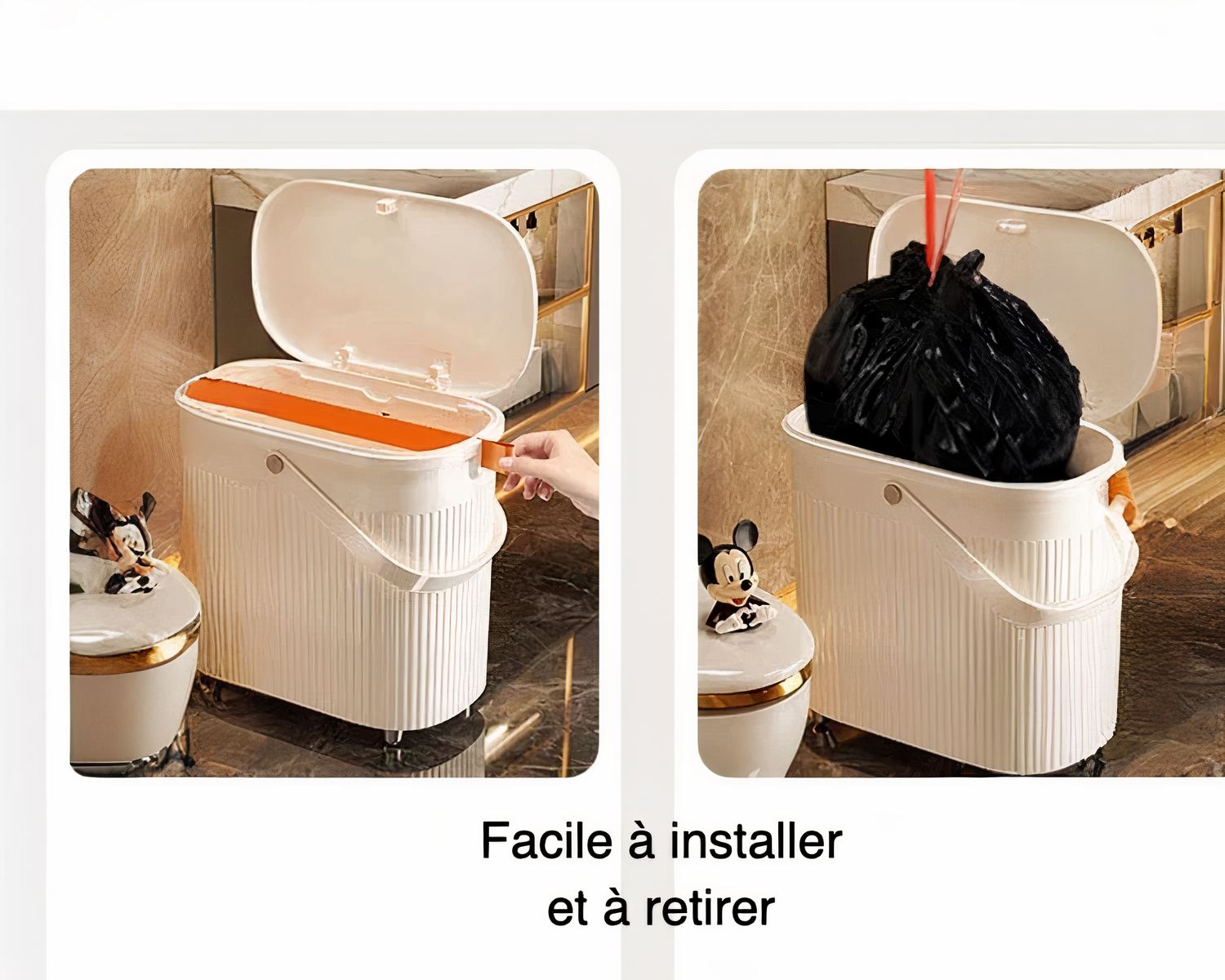 Facile à installer
et à retirer