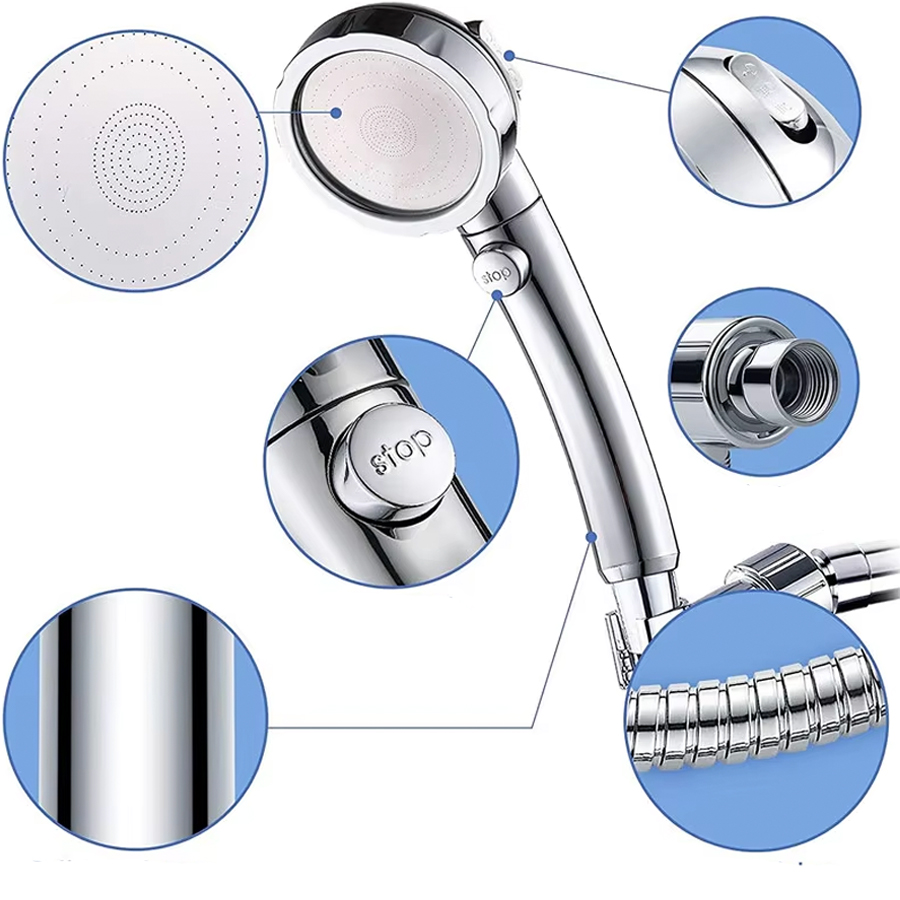 stop

stop